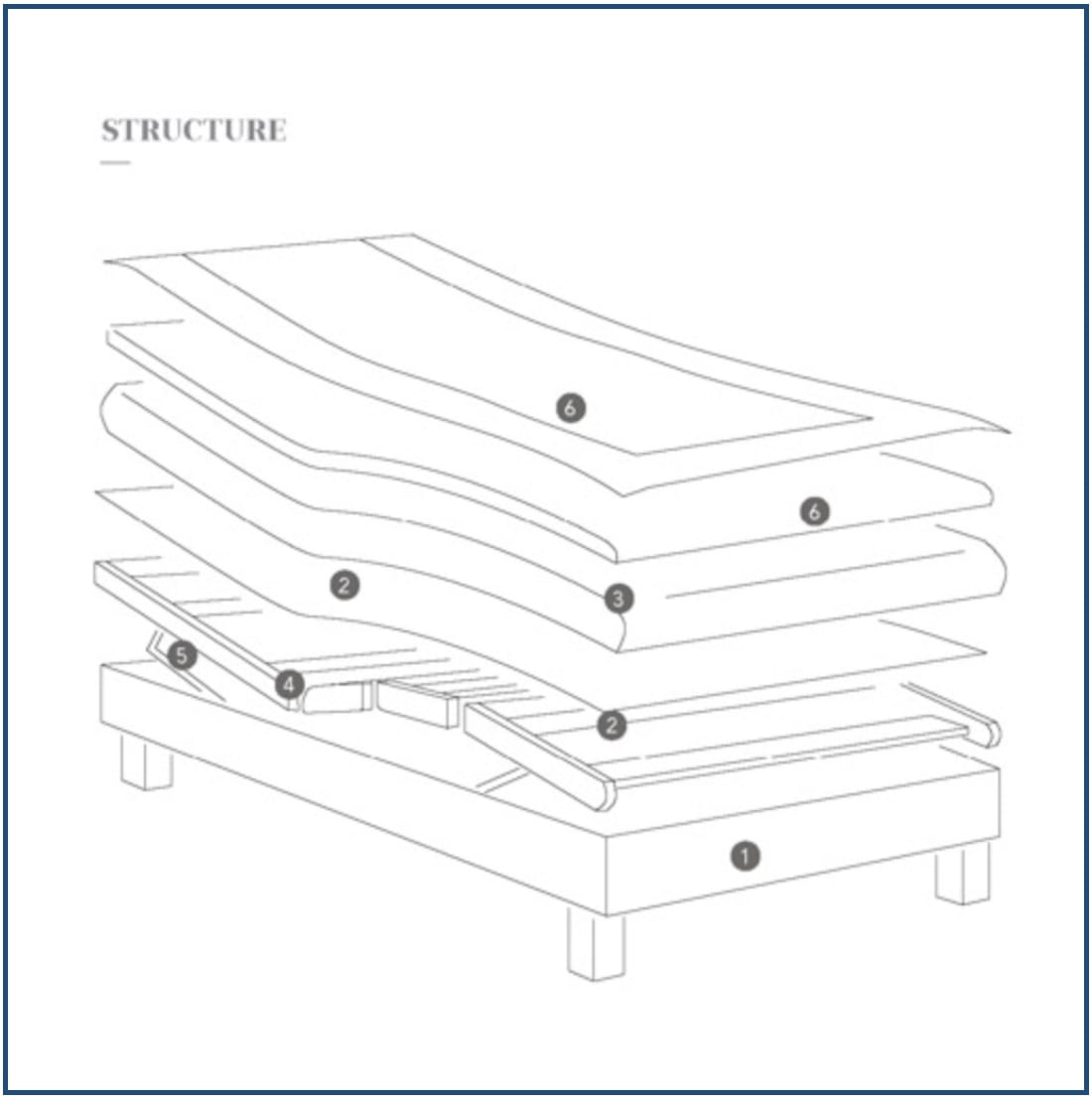 STRUCTURE

6
6
2
3
5
4
2
1